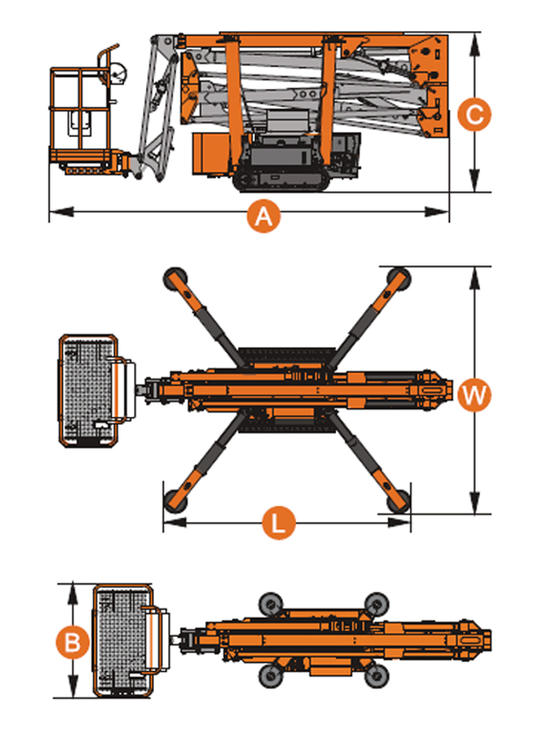 C
A
W
L
B